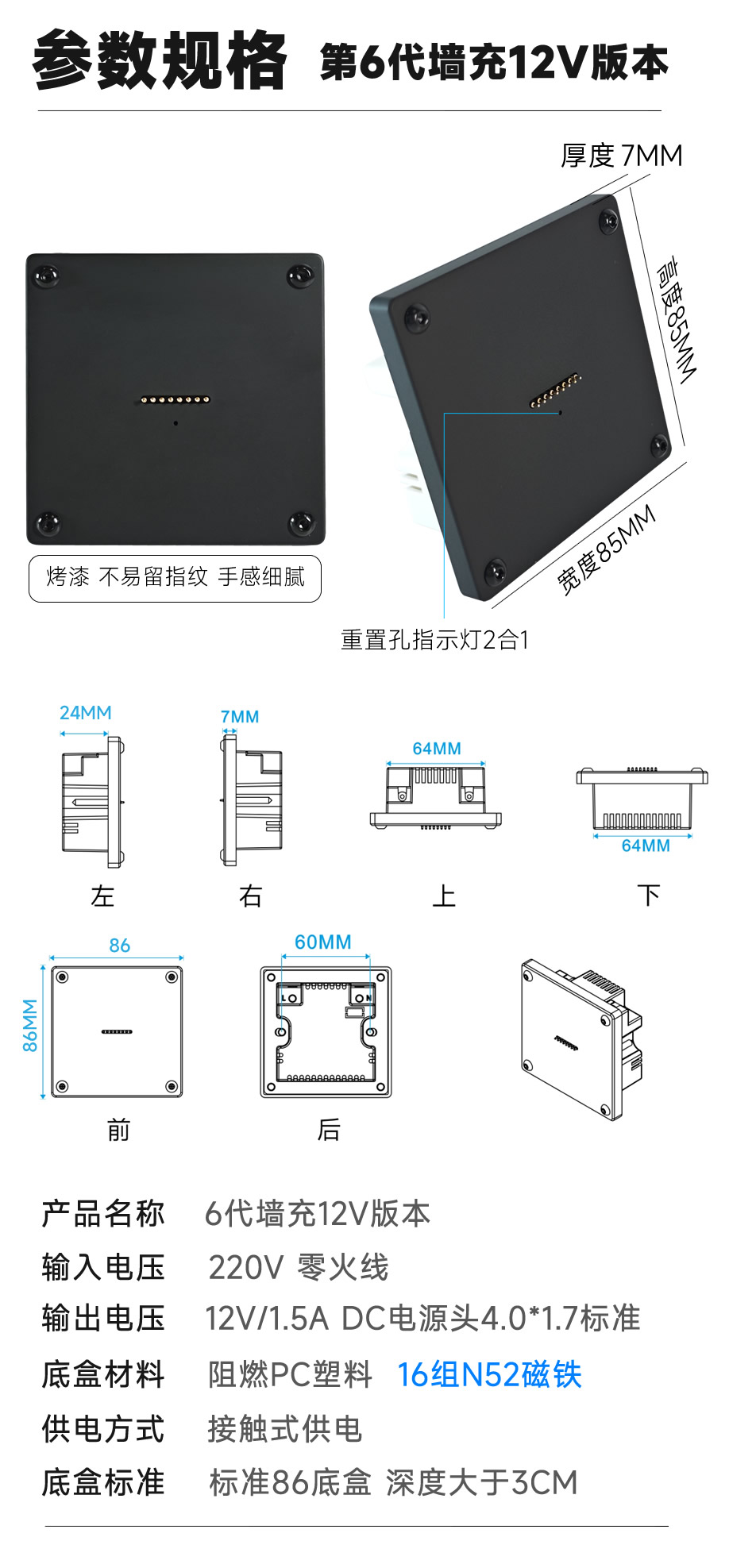 参数规格 第6代墙充12V版本

厚度 7MM

高度85MM

宽度85MM

烤漆 不易留指纹 手感细腻

重置孔指示灯2合1

24MM

7MM

64MM

64MM

左

右

上

下

86

86MM

60MM

L

N

前

后

| 产品名称 | 6代墙充12V版本 |
|---|---|
| 输入电压 | 220V 零火线 |
| 输出电压 | 12V/1.5A DC电源头4.0*1.7标准 |
| 底盒材料 | 阻燃PC塑料 16组N52磁铁 |
| 供电方式 | 接触式供电 |
| 底盒标准 | 标准86底盒 深度大于3CM |