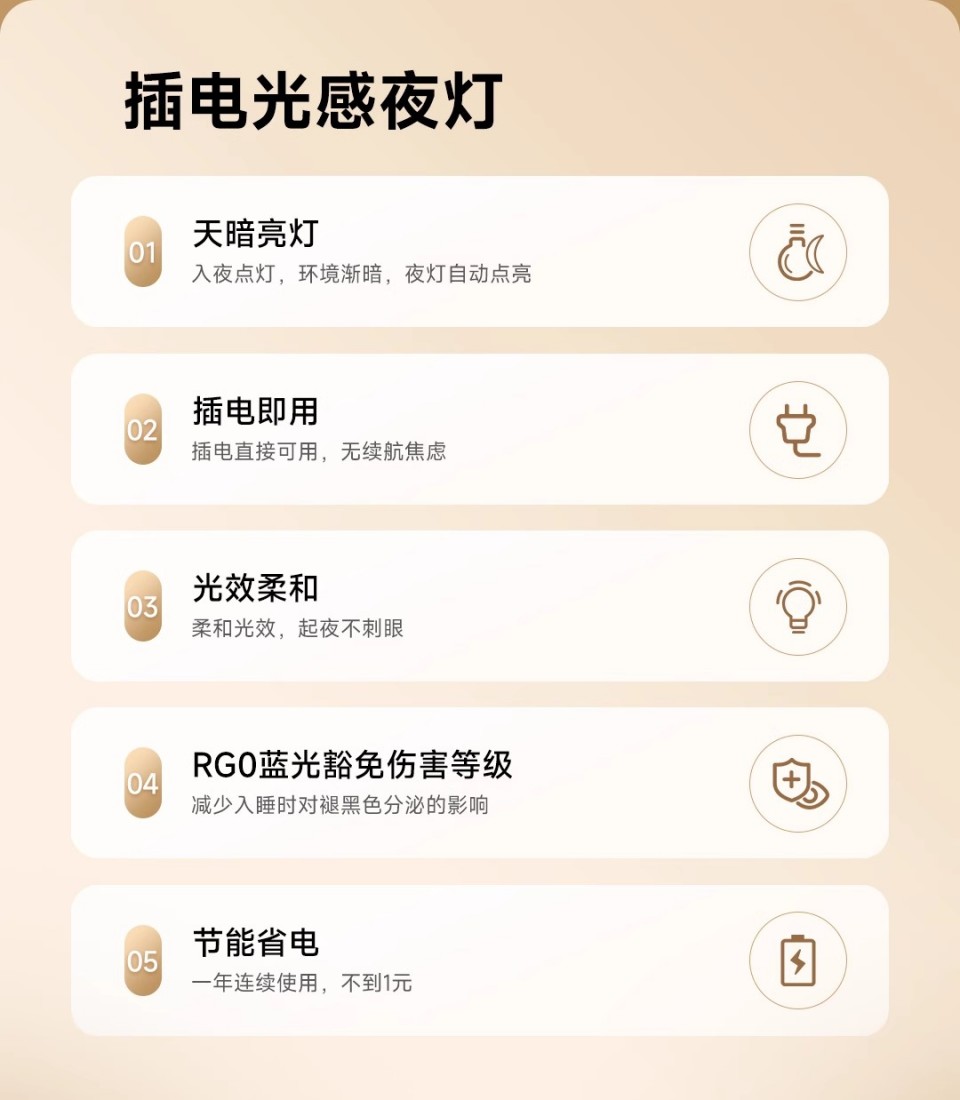 插电光感夜灯

01
天暗亮灯
入夜点灯，环境渐暗，夜灯自动点亮

02
插电即用
插电直接可用，无续航焦虑

03
光效柔和
柔和光效，起夜不刺眼

04
RG0蓝光豁免伤害等级
减少入睡时对褪黑色分泌的影响

05
节能省电
一年连续使用，不到1元