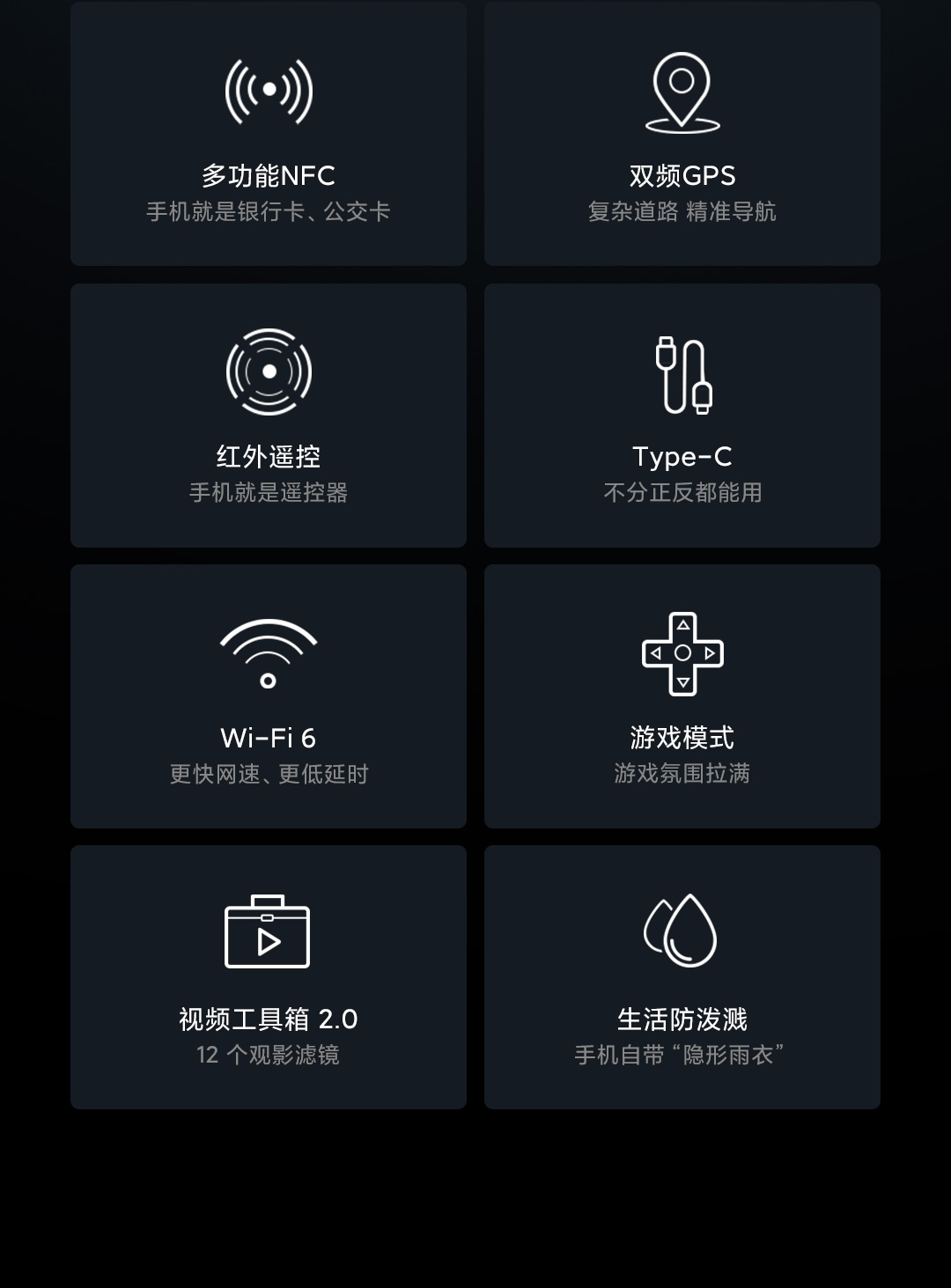 多功能NFC
手机就是银行卡、公交卡

双频GPS
复杂道路 精准导航

红外遥控
手机就是遥控器

Type-C
不分正反都能用

Wi-Fi 6
更快网速、更低延时

游戏模式
游戏氛围拉满

视频工具箱2.0
12个观影滤镜

生活防泼溅
手机自带“隐形雨衣”