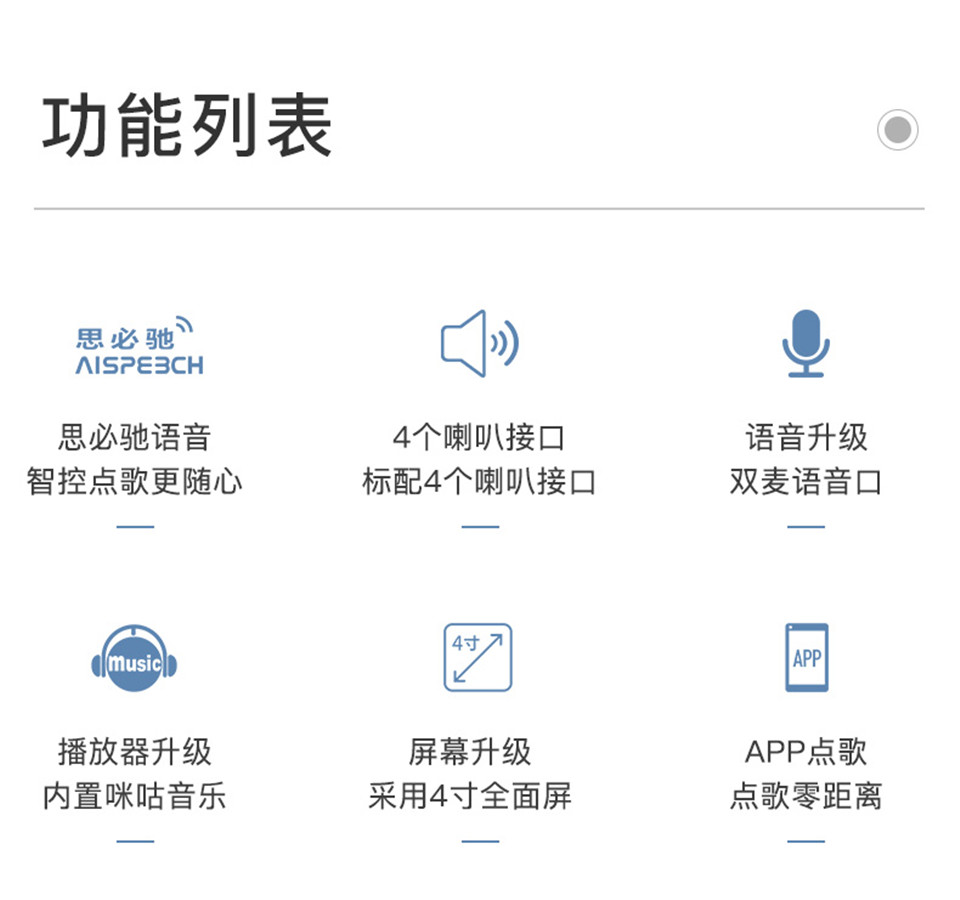 功能列表

思必驰
AISPEECH

思必驰语音
智控点歌更随心

4个喇叭接口
标配4个喇叭接口

语音升级
双麦语音口

Music

播放器升级
内置咪咕音乐

4寸

屏幕升级
采用4寸全面屏

APP

APP点歌
点歌零距离