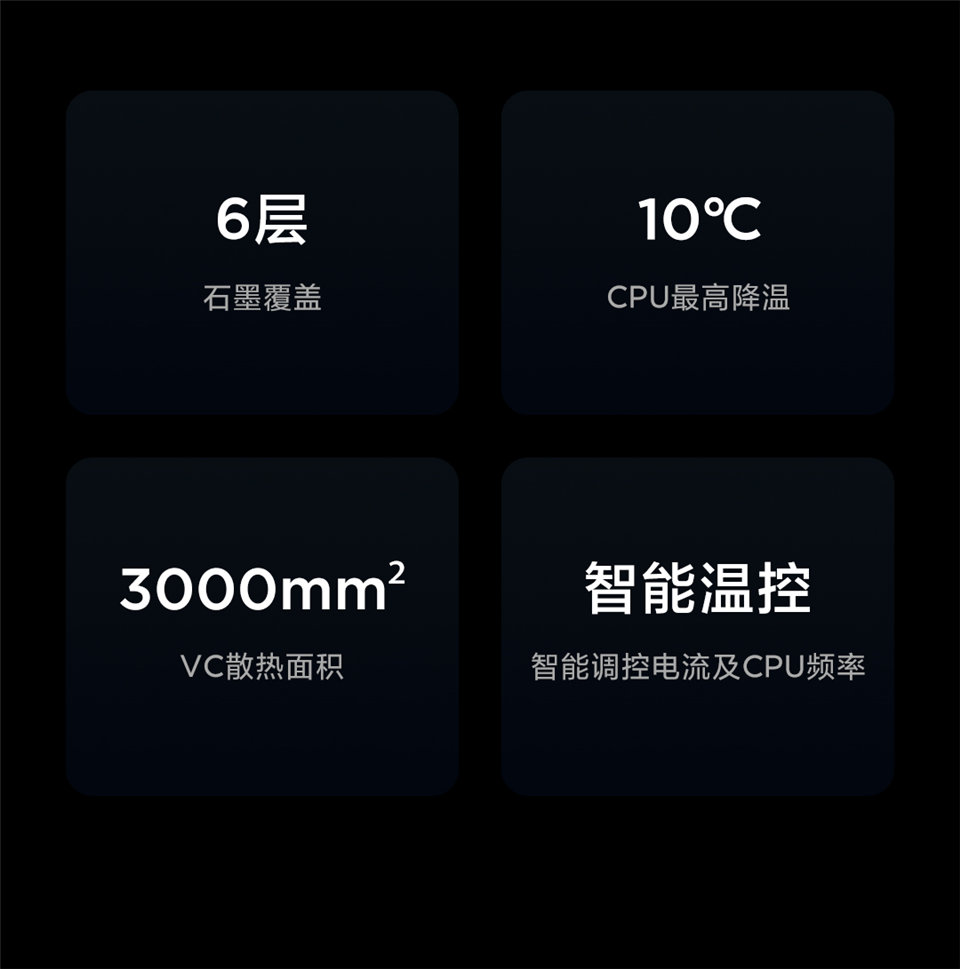 6层

石墨覆盖

10℃

CPU最高降温

$3000mm^2$

VC散热面积

智能温控

智能调控电流及CPU频率