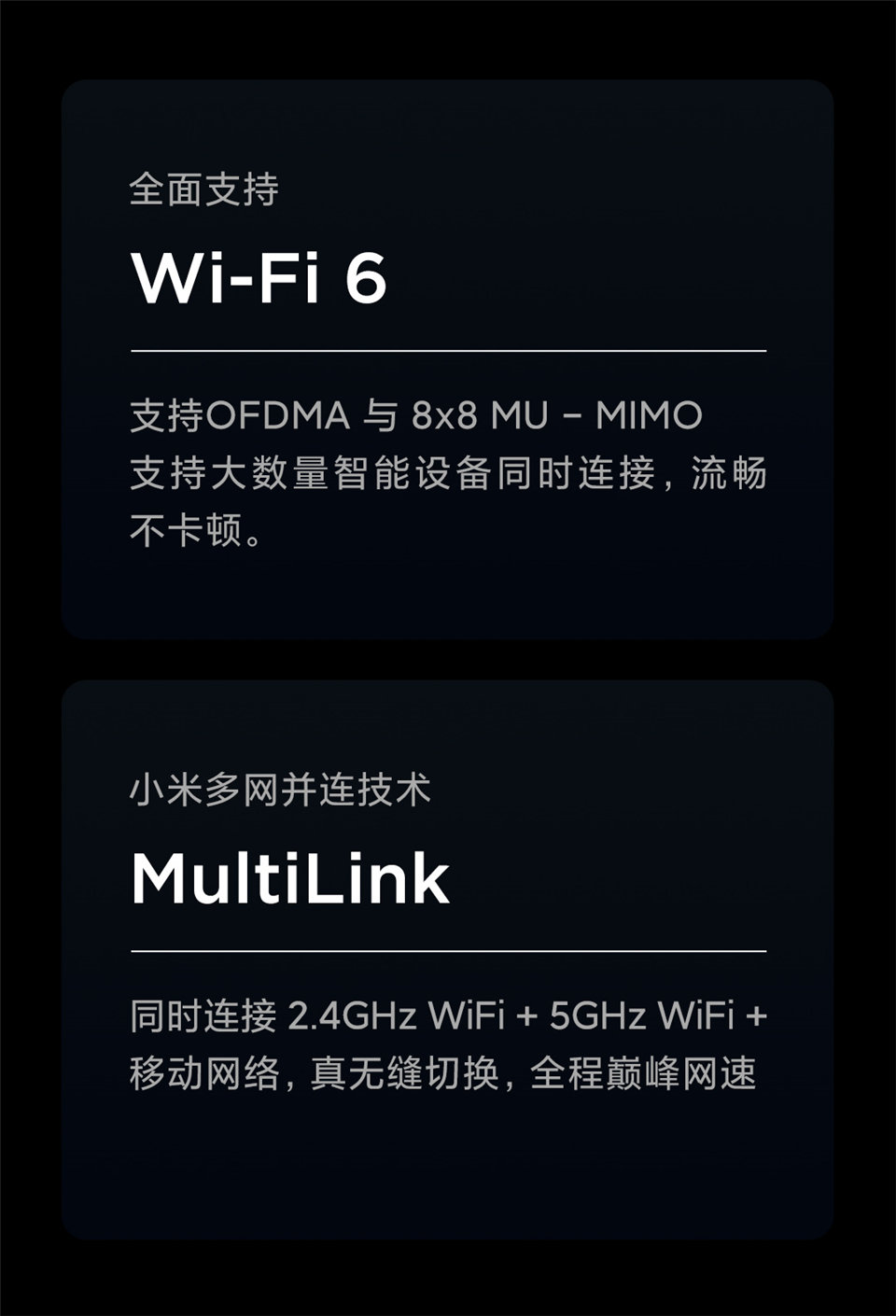 全面支持

Wi-Fi 6

支持OFDMA与8x8 MU – MIMO支持大数量智能设备同时连接，流畅不卡顿。

小米多网并连技术

MultiLink

同时连接2.4GHz WiFi + 5GHz WiFi +移动网络，真无缝切换，全程巅峰网速