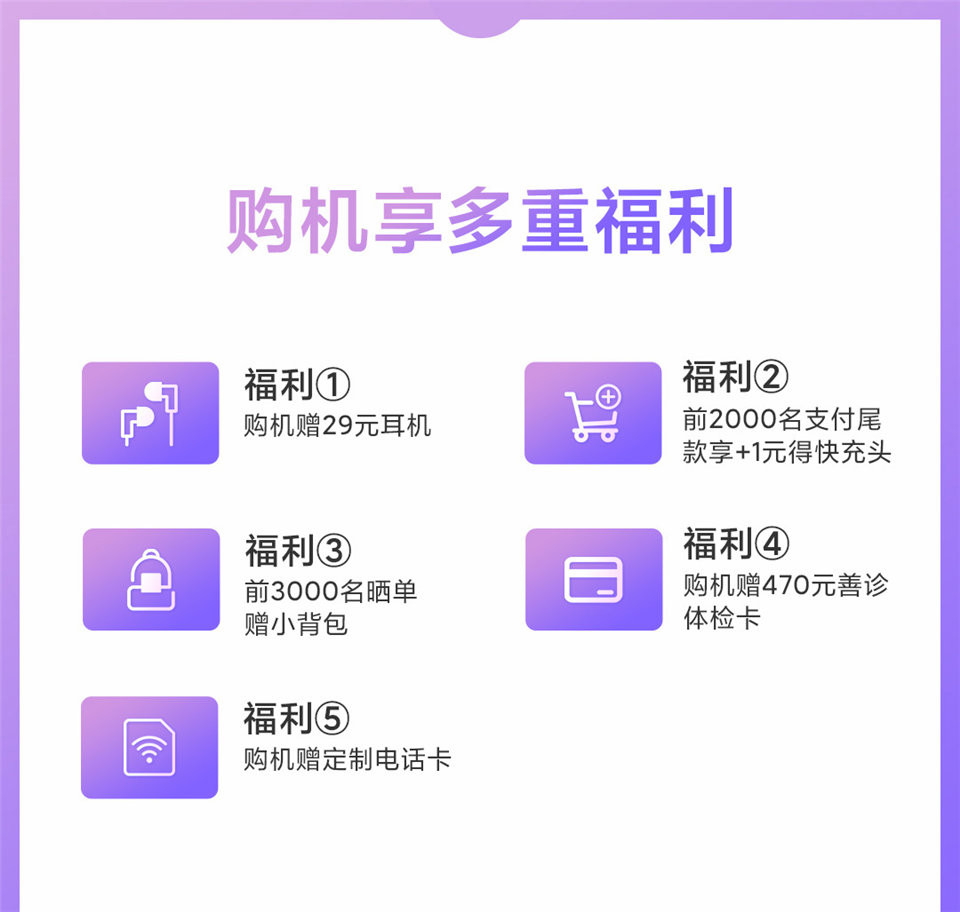 购机享多重福利

福利①
购机赠29元耳机

福利②
前2000名支付尾款享+1元得快充头

福利③
前3000名晒单赠小背包

福利④
购机赠470元善诊体检卡

福利⑤
购机赠定制电话卡