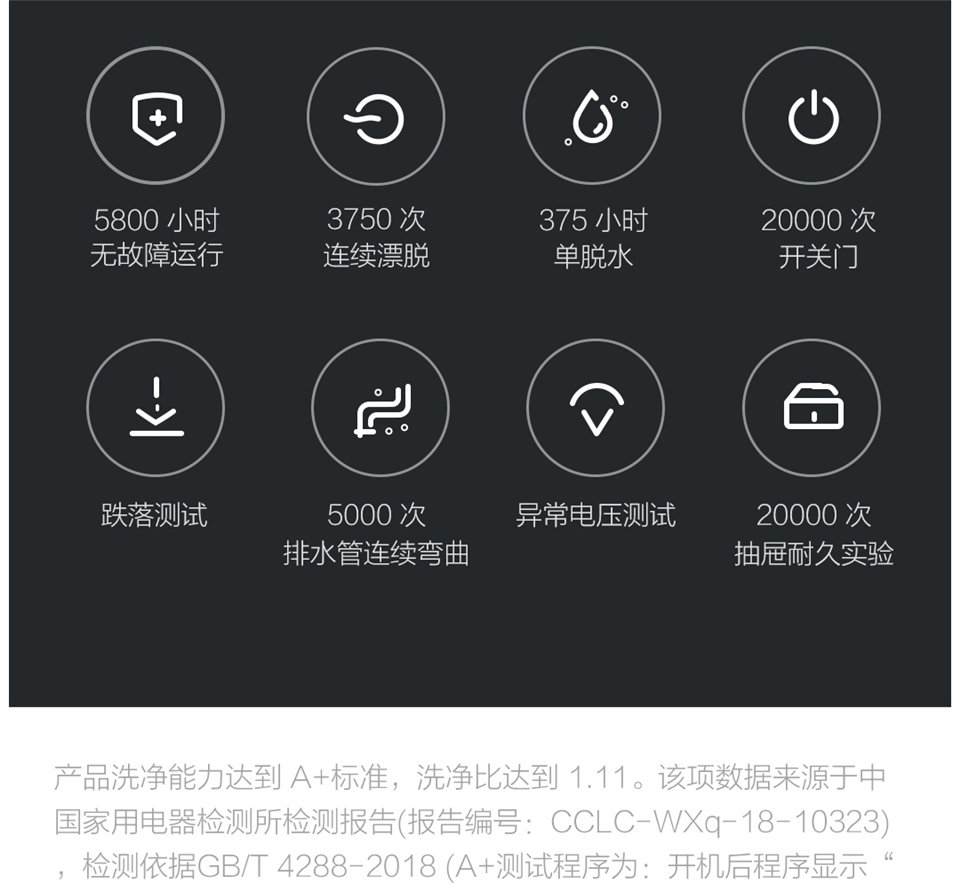 5800小时
无故障运行

3750次
连续漂脱

375小时
单脱水

20000次
开关门

跌落测试

5000次
排水管连续弯曲

异常电压测试

20000次
抽屉耐久实验

产品洗净能力达到A+标准，洗净比达到1.11。该项数据来源于中国家用电器检测所检测报告(报告编号：CCLC-WXq-18-10323)，检测依据GB/T 4288-2018 (A+测试程序为：开机后程序显示“