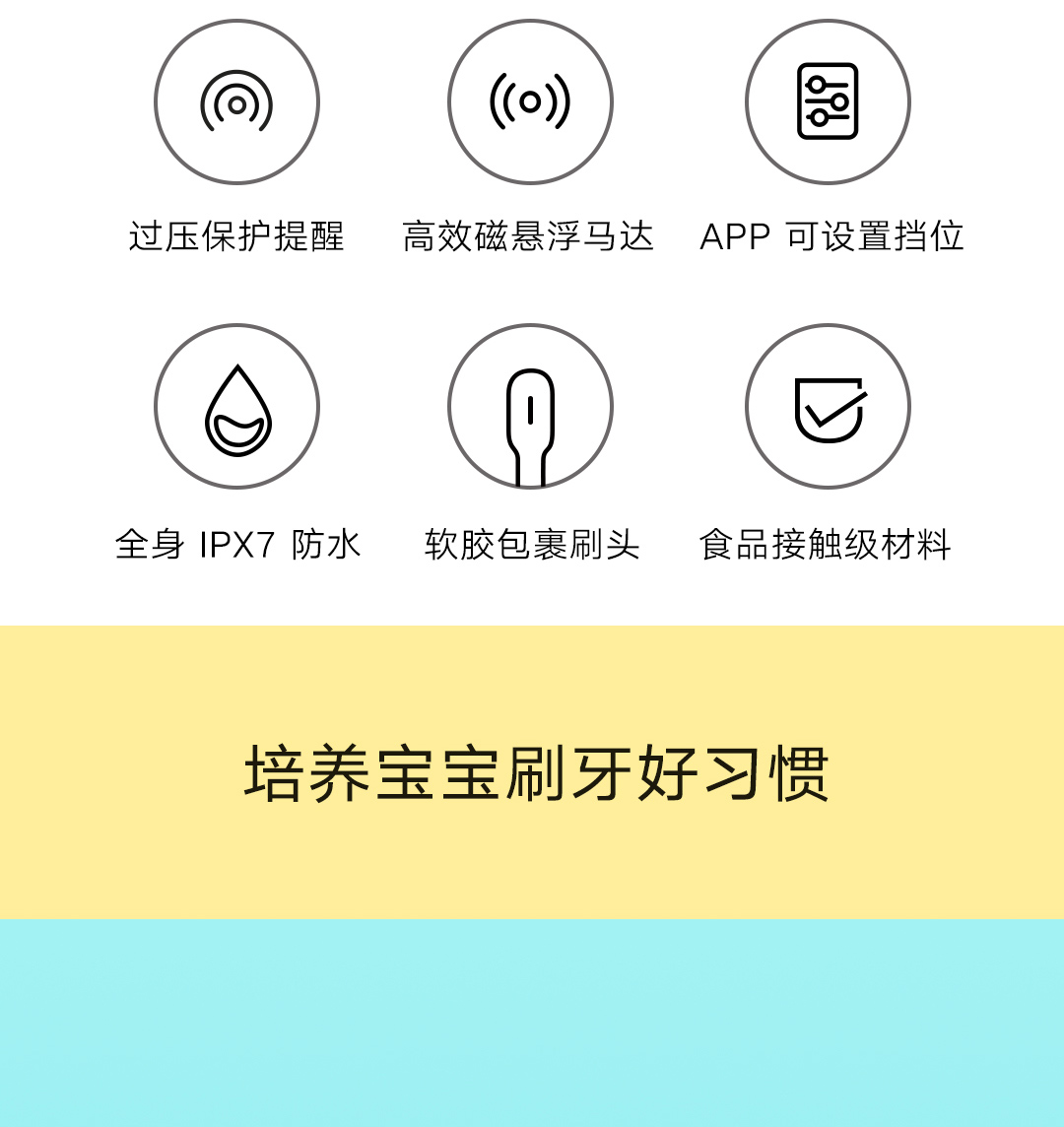 过压保护提醒 高效磁悬浮马达 APP可设置挡位

全身IPX7防水 软胶包裹刷头 食品接触级材料

培养宝宝刷牙好习惯