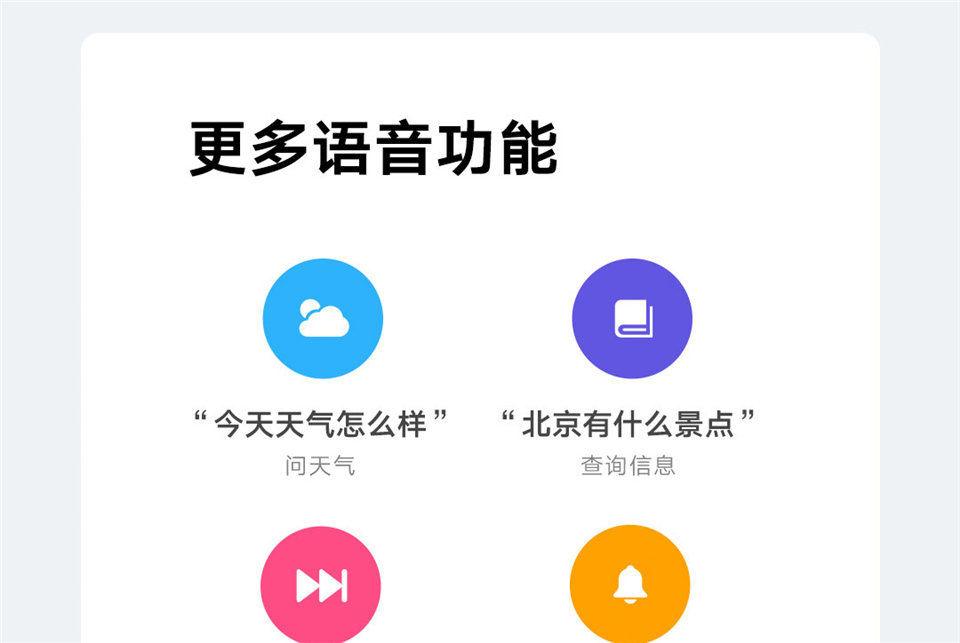 更多语音功能

“今天天气怎么样”
问天气

“北京有什么景点”
查询信息