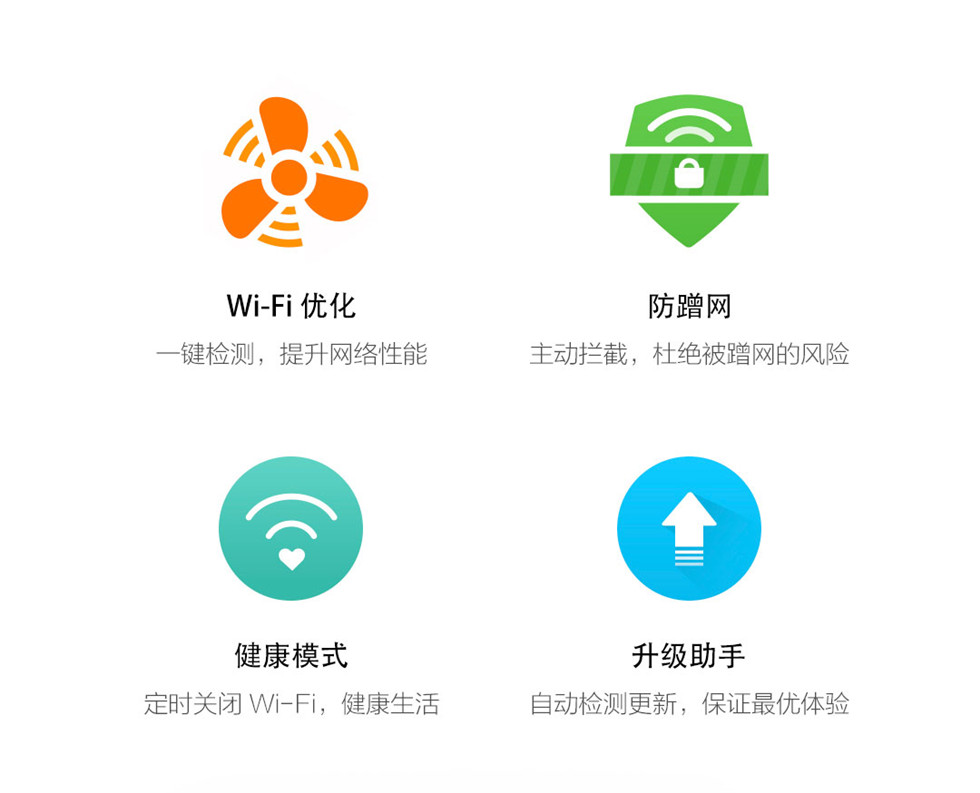 Wi-Fi优化
一键检测，提升网络性能

防蹭网
主动拦截，杜绝被蹭网的风险

健康模式
定时关闭Wi-Fi，健康生活

升级助手
自动检测更新，保证最优体验