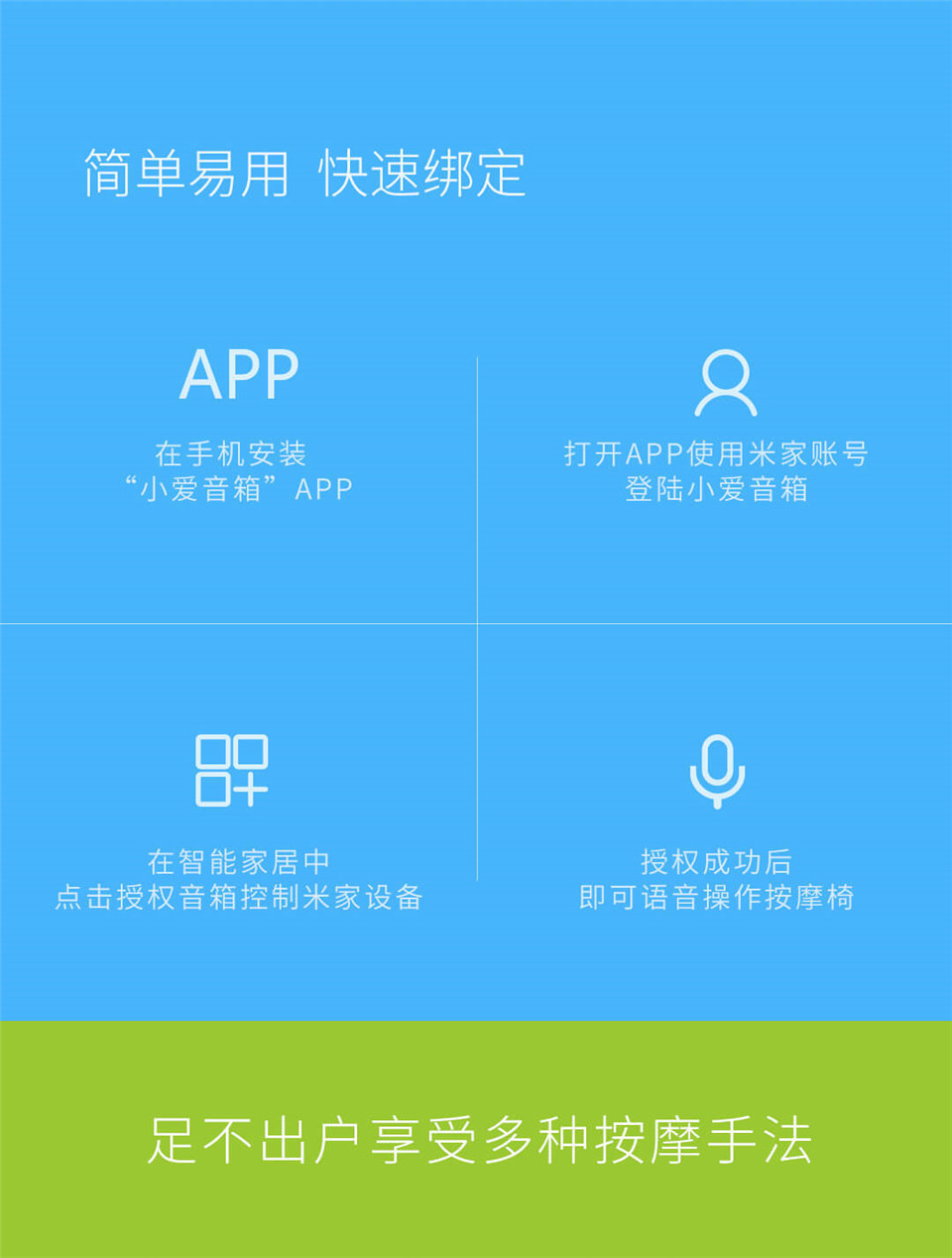 简单易用 快速绑定

APP

在手机安装
“小爱音箱”APP

打开APP使用米家账号
登陆小爱音箱

在智能家居中
点击授权音箱控制米家设备

授权成功后
即可语音操作按摩椅

足不出户享受多种按摩手法