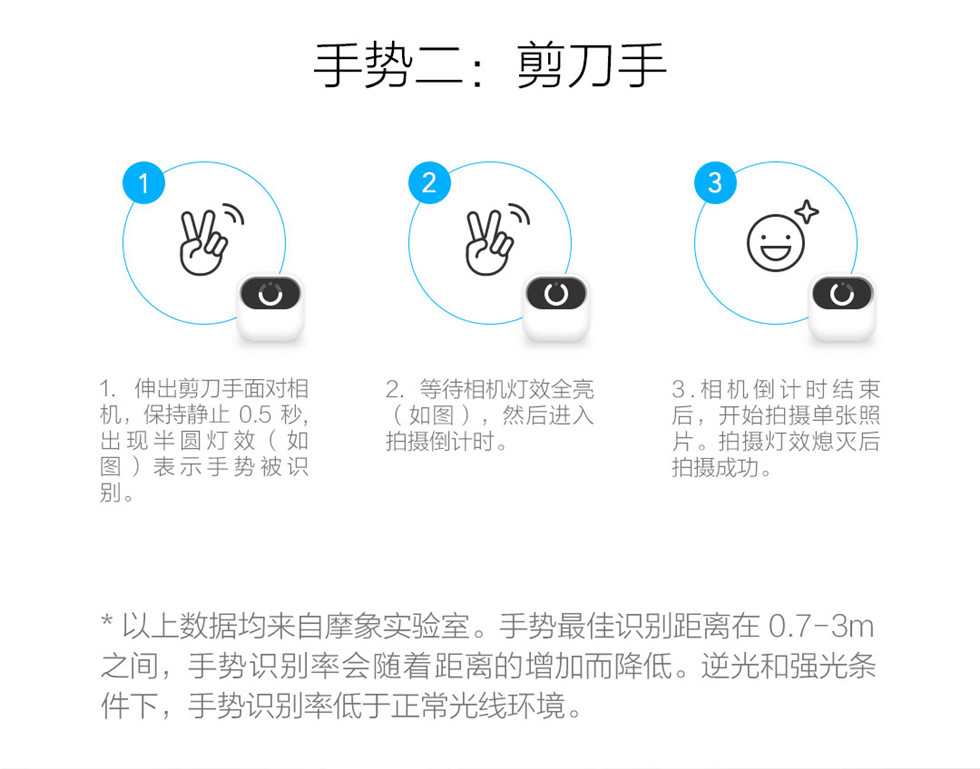 手势二：剪刀手

1

2

3

1. 伸出剪刀手面对相机，保持静止 0.5 秒，出现半圆灯效（如图）表示手势被识别。

2. 等待相机灯效全亮（如图），然后进入拍摄倒计时。

3.相机倒计时结束后，开始拍摄单张照片。拍摄灯效熄灭后拍摄成功。

* 以上数据均来自摩象实验室。手势最佳识别距离在 0.7-3m 之间，手势识别率会随着距离的增加而降低。逆光和强光条件下，手势识别率低于正常光线环境。