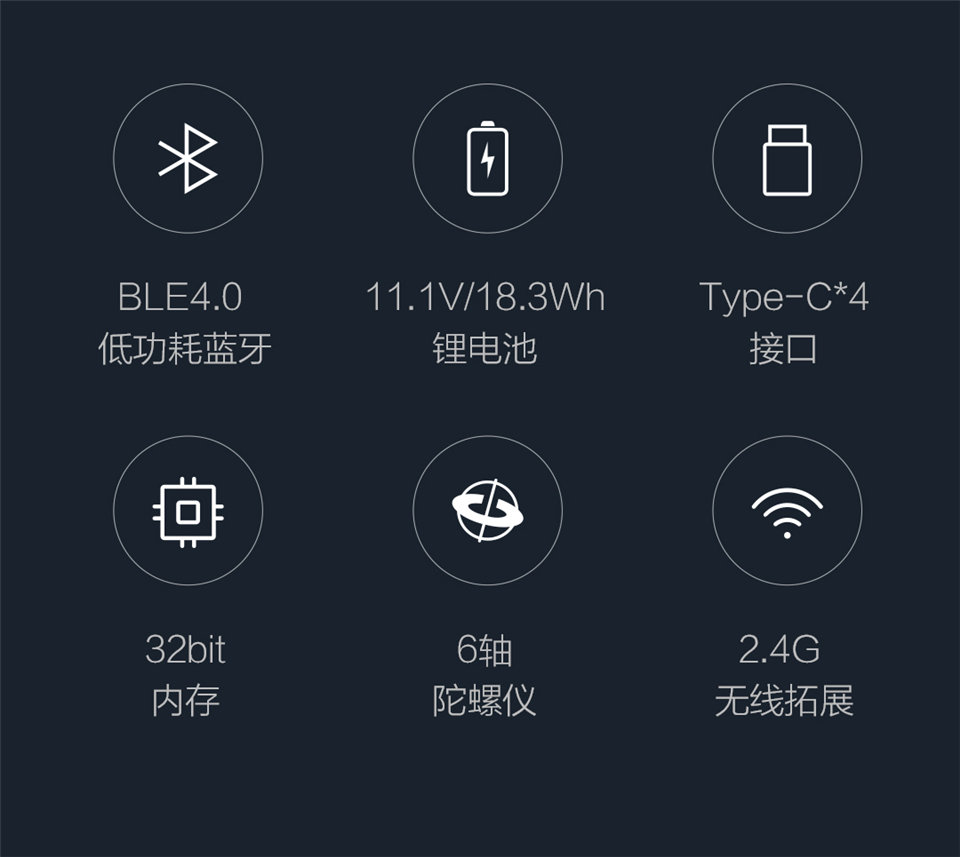 BLE4.0
低功耗蓝牙

11.1V/18.3Wh
锂电池

Type-C*4
接口

32bit
内存

6轴
陀螺仪

2.4G
无线拓展