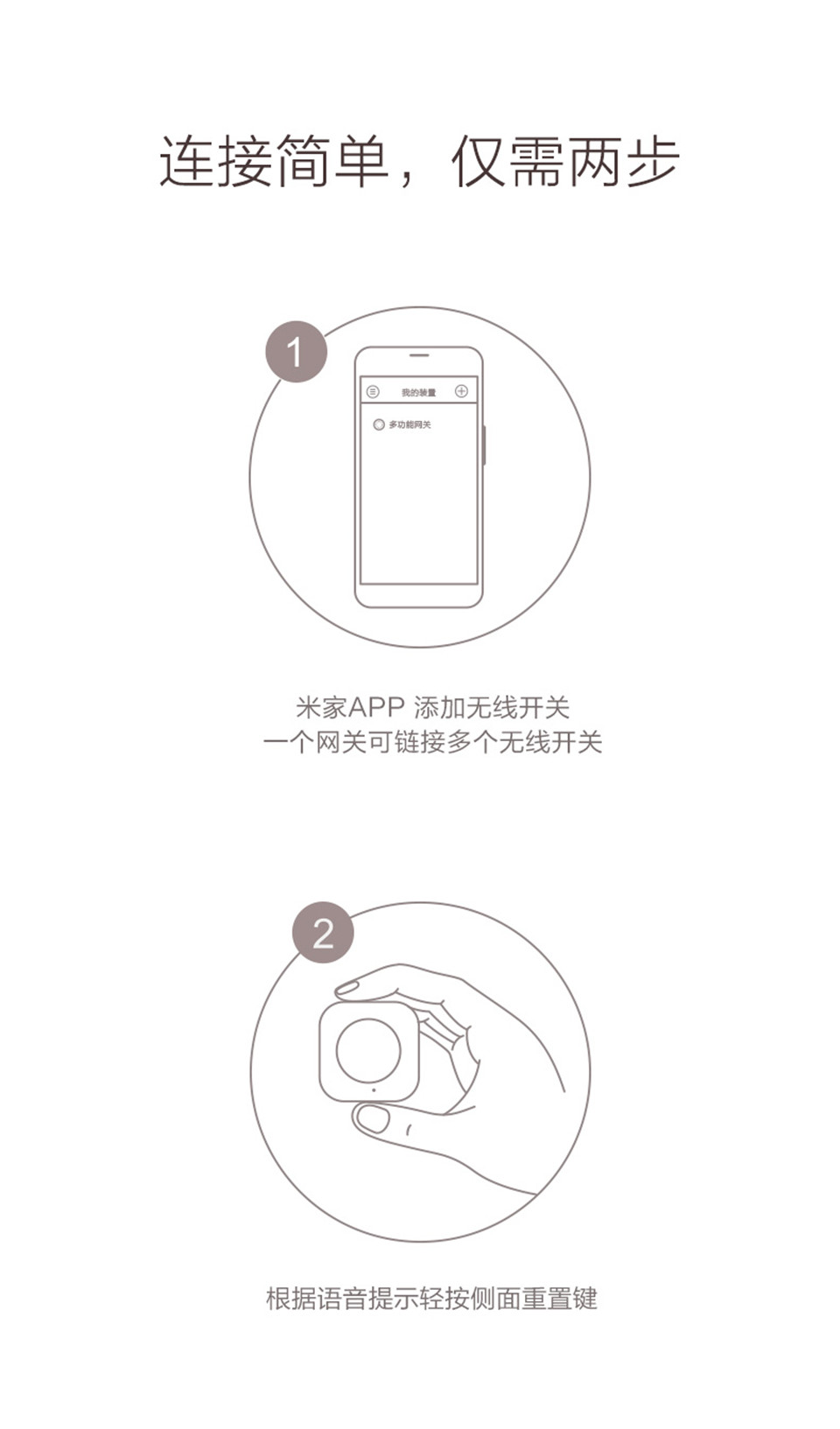 连接简单，仅需两步

1

我的装置

多功能网关

米家APP 添加无线开关
一个网关可链接多个无线开关

2

根据语音提示轻按侧面重置键